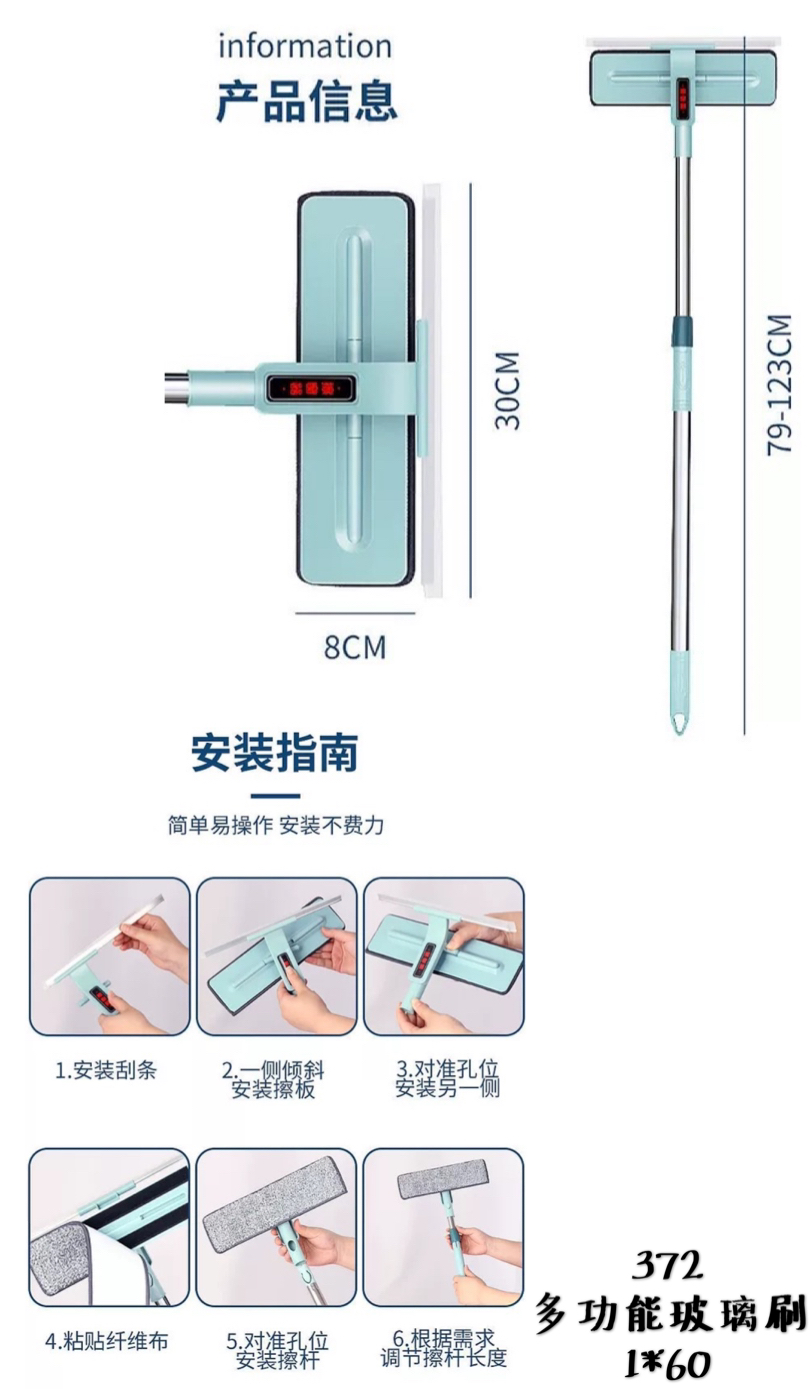 information
产品信息

30CM

8CM

79-123CM

安装指南

简单易操作 安装不费力

1.安装刮条

2.一侧倾斜 安装擦板

3.对准孔位 安装另一侧

4.粘贴纤维布

5.对准孔位 安装擦杆

6.根据需求 调节擦杆长度

372
多功能玻璃刷
1*60